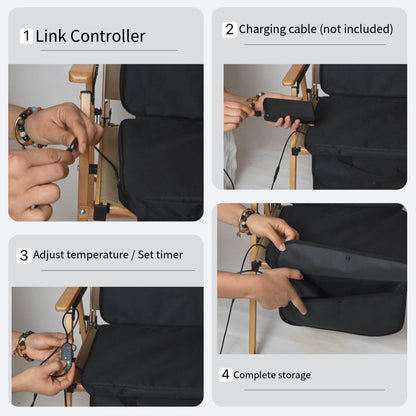 1 Link Controller

2 Charging cable (not included)

3 Adjust temperature / Set timer

4 Complete storage