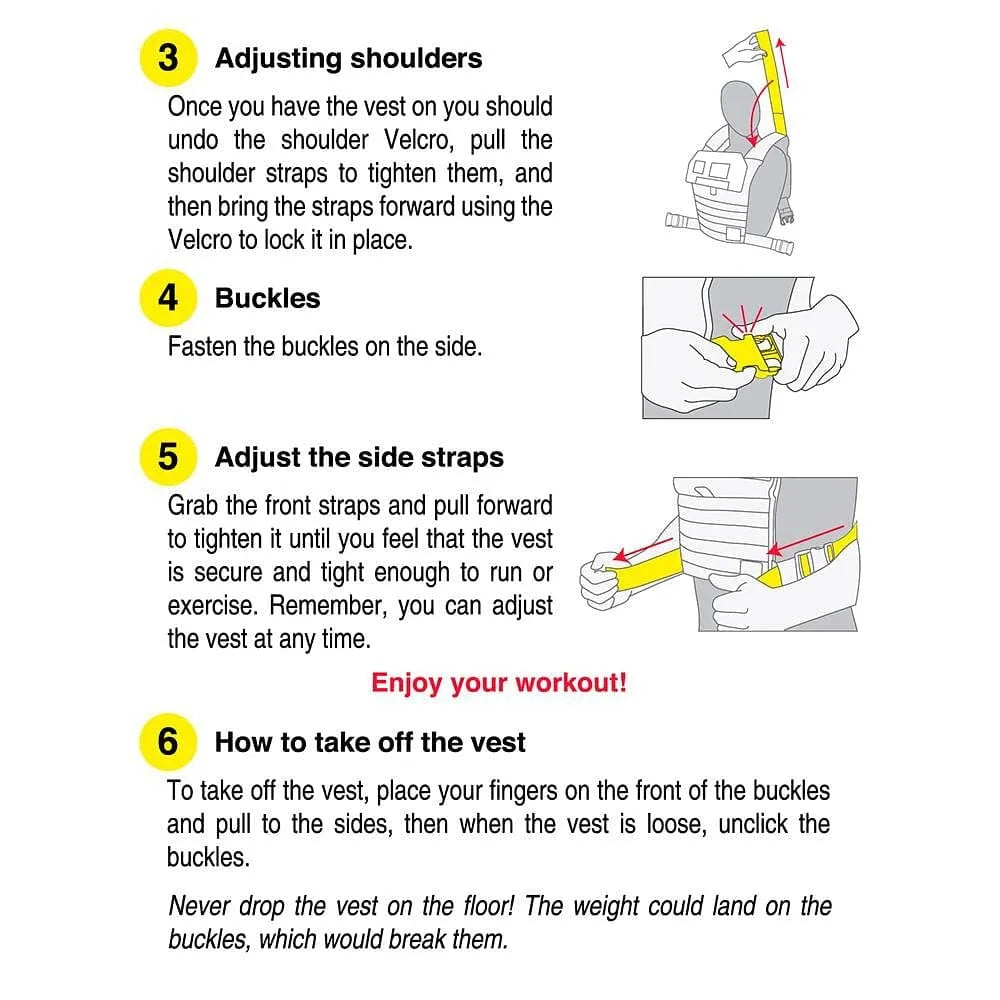 3 Adjusting shoulders

Once you have the vest on you should undo the shoulder Velcro, pull the shoulder straps to tighten them, and then bring the straps forward using the Velcro to lock it in place.

4 Buckles

Fasten the buckles on the side.

5 Adjust the side straps

Grab the front straps and pull forward to tighten it until you feel that the vest is secure and tight enough to run or exercise. Remember, you can adjust the vest at any time.

Enjoy your workout!

6 How to take off the vest

To take off the vest, place your fingers on the front of the buckles and pull to the sides, then when the vest is loose, unclick the buckles.

Never drop the vest on the floor! The weight could land on the buckles, which would break them.