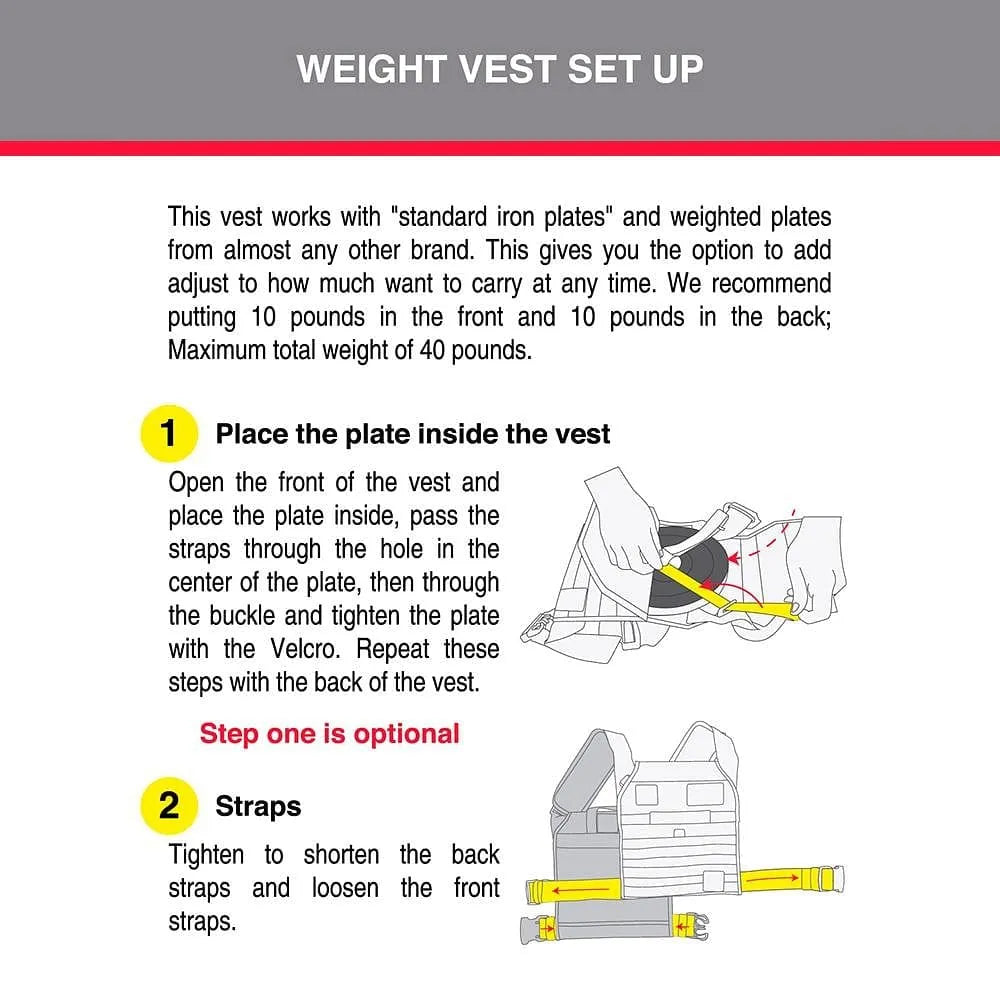 WEIGHT VEST SET UP

This vest works with "standard iron plates" and weighted plates from almost any other brand. This gives you the option to add adjust to how much want to carry at any time. We recommend putting 10 pounds in the front and 10 pounds in the back; Maximum total weight of 40 pounds.

1 Place the plate inside the vest

Open the front of the vest and place the plate inside, pass the straps through the hole in the center of the plate, then through the buckle and tighten the plate with the Velcro. Repeat these steps with the back of the vest.

Step one is optional

2 Straps

Tighten to shorten the back straps and loosen the front straps.