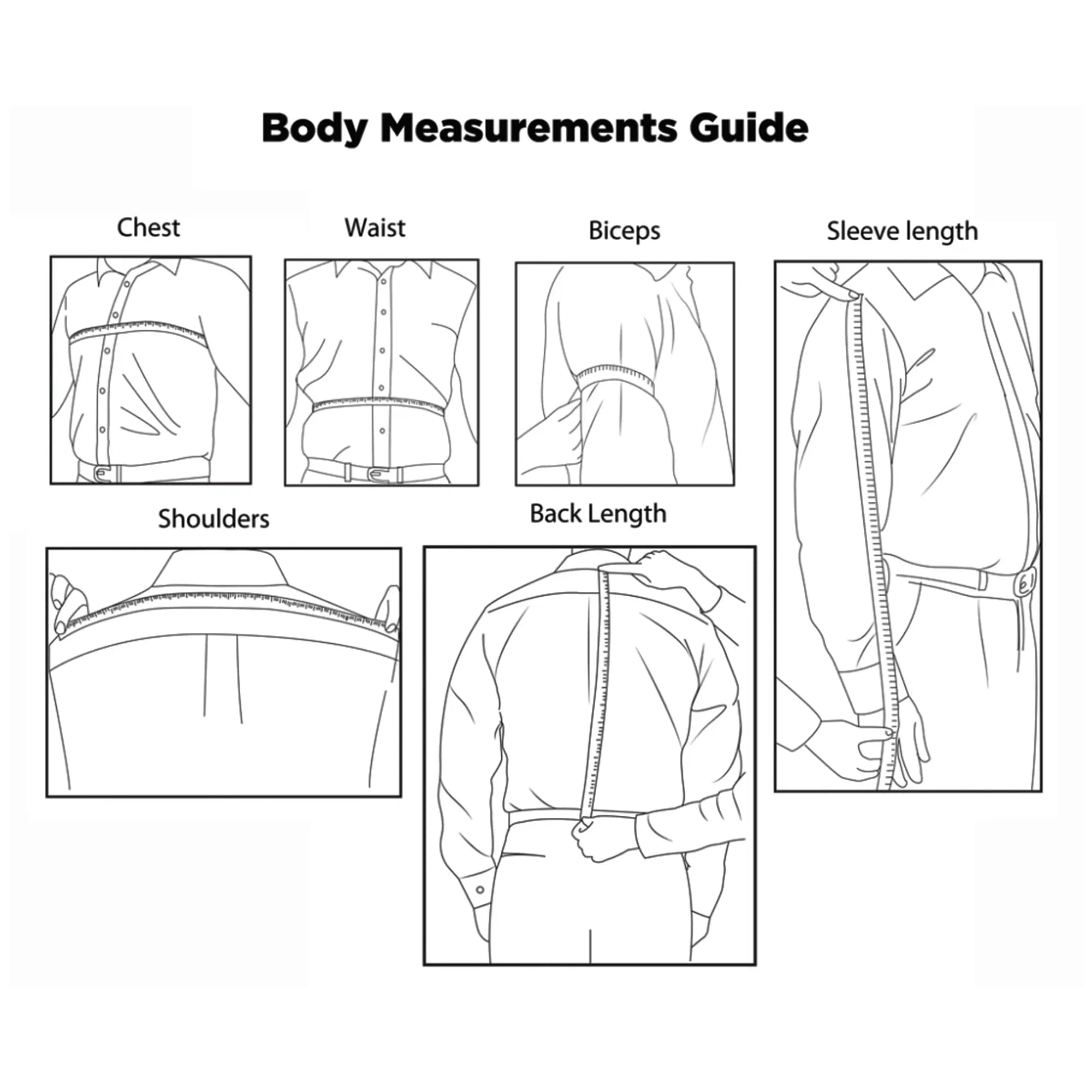 Body Measurements Guide

Chest

Waist

Biceps

Sleeve length

Shoulders

Back Length